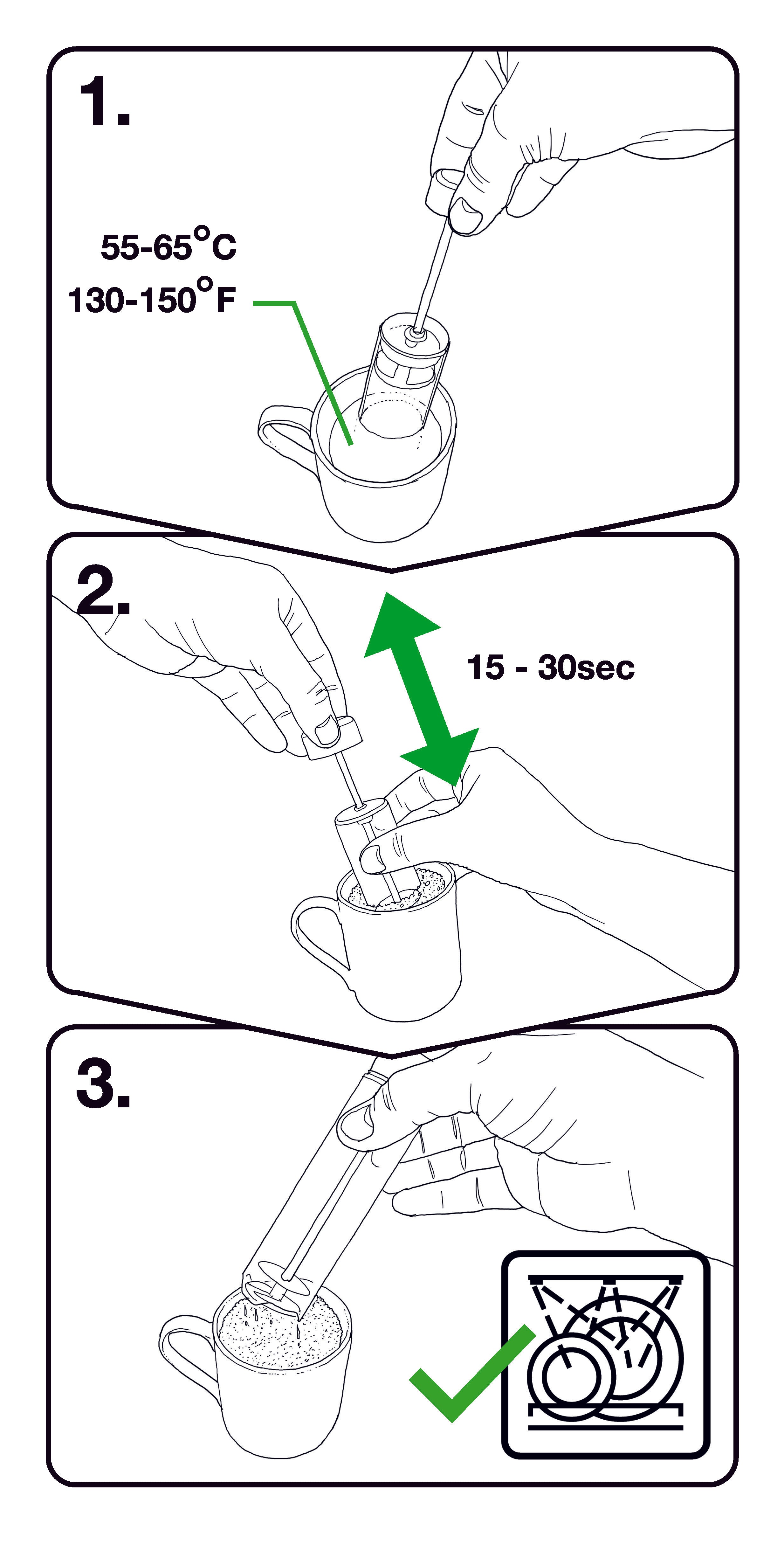 1.

55-65°C
130-150°F

2.

15 - 30sec

3.